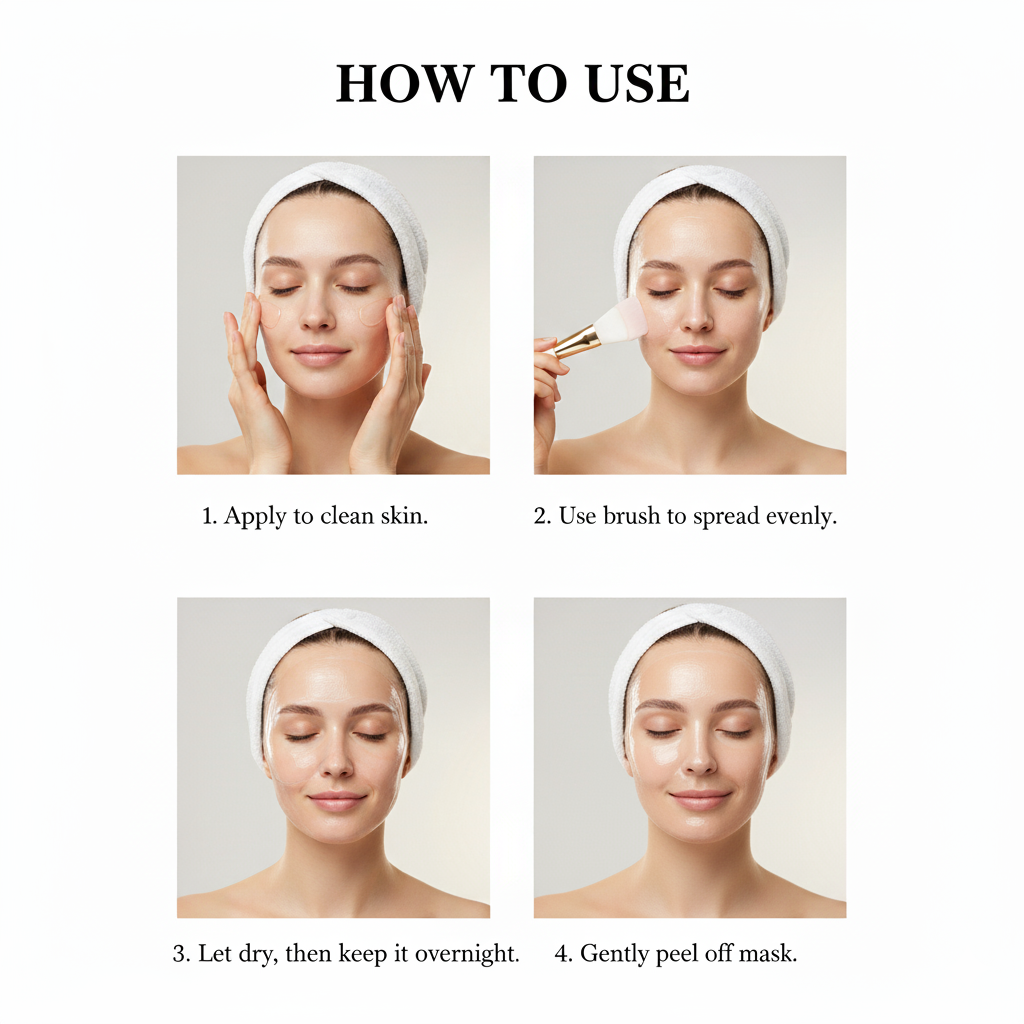 HOW TO USE

1. Apply to clean skin.

2. Use brush to spread evenly.

3. Let dry, then keep it overnight.

4. Gently peel off mask.