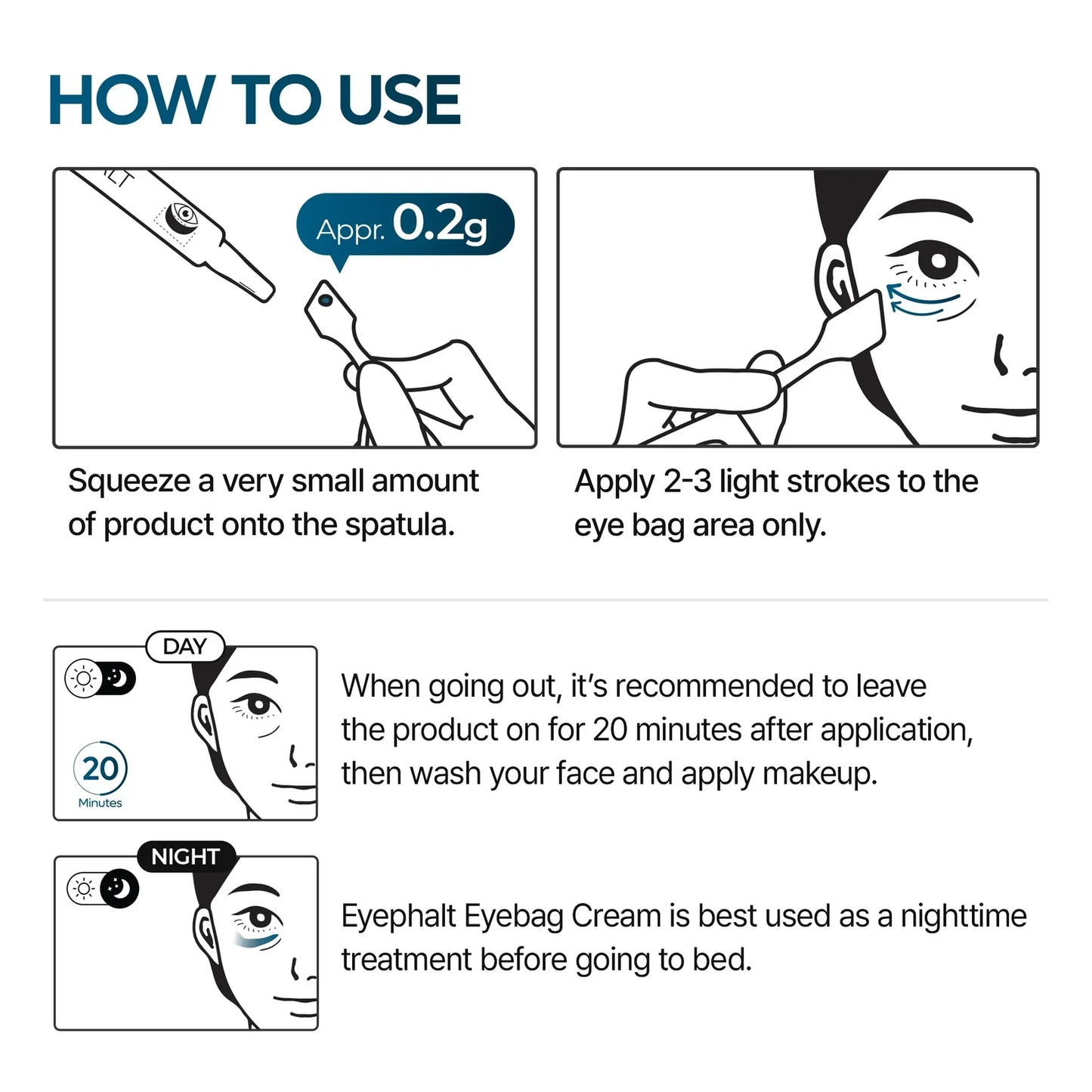 HOW TO USE

Appr. 0.2g

Squeeze a very small amount of product onto the spatula.

Apply 2-3 light strokes to the eye bag area only.

DAY

20
Minutes

When going out, it's recommended to leave the product on for 20 minutes after application, then wash your face and apply makeup.

NIGHT

Eyephalt Eyebag Cream is best used as a nighttime treatment before going to bed.